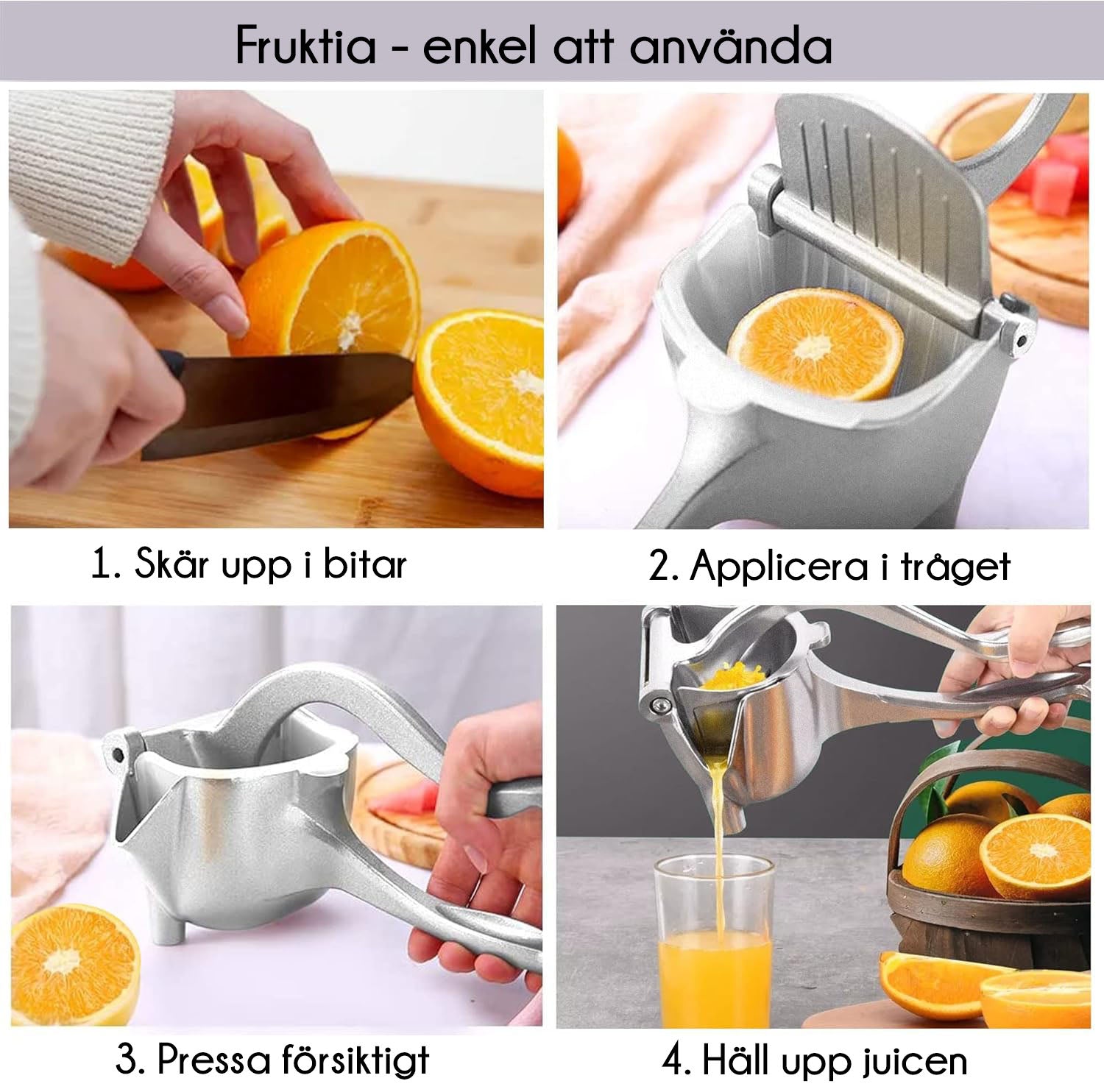 Fruktia - enkel att använda

1. Skär upp i bitar

2. Applicera i tråget

3. Pressa försiktigt

4. Häll upp juicen