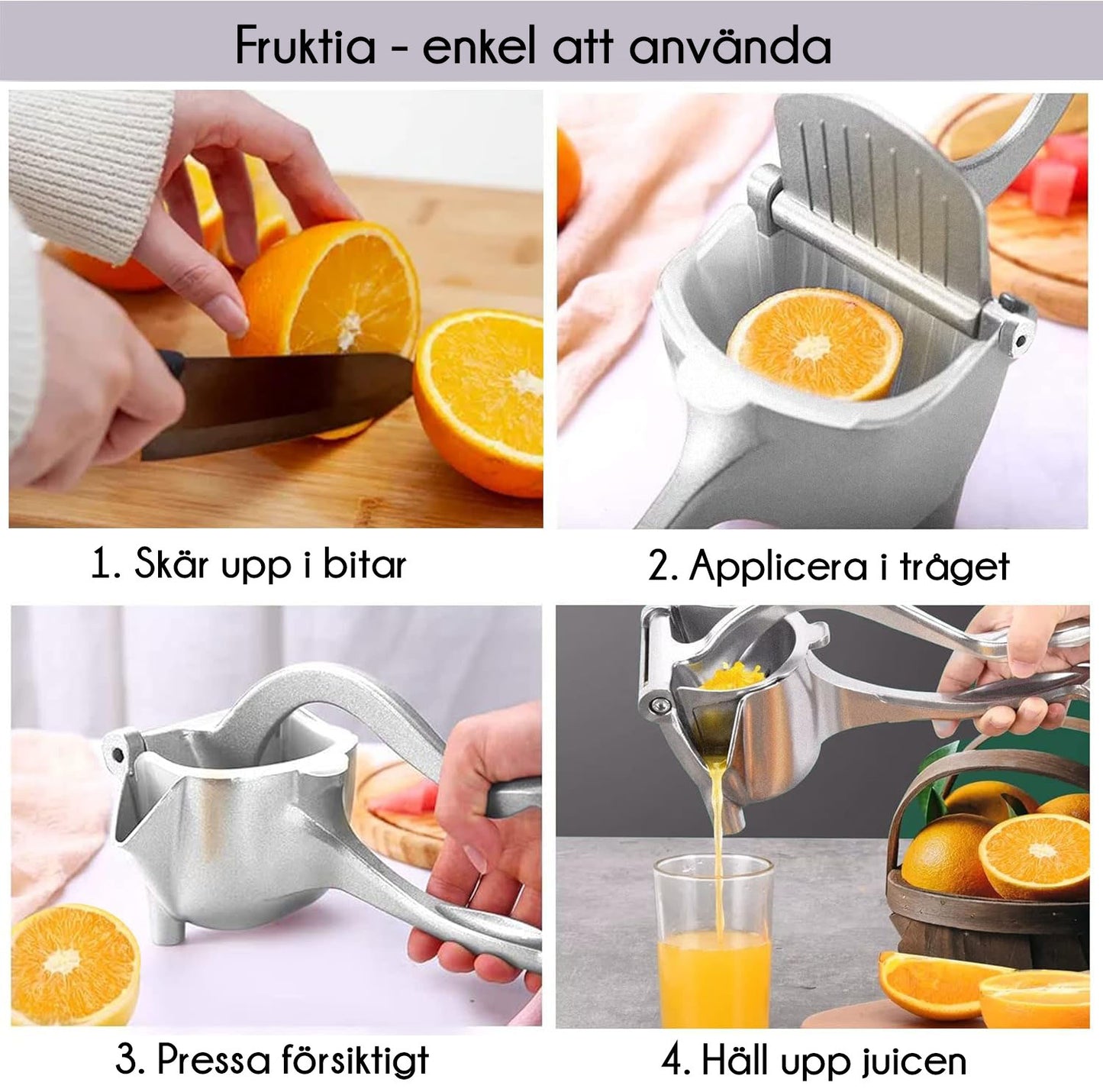 Fruktia - enkel att använda

1. Skär upp i bitar

2. Applicera i tråget

3. Pressa försiktigt

4. Häll upp juicen