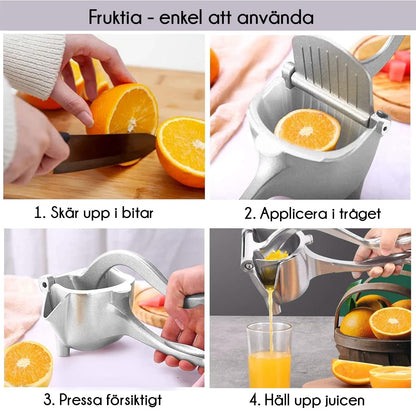 Fruktia - enkel att använda

1. Skär upp i bitar

2. Applicera i tråget

3. Pressa försiktigt

4. Häll upp juicen